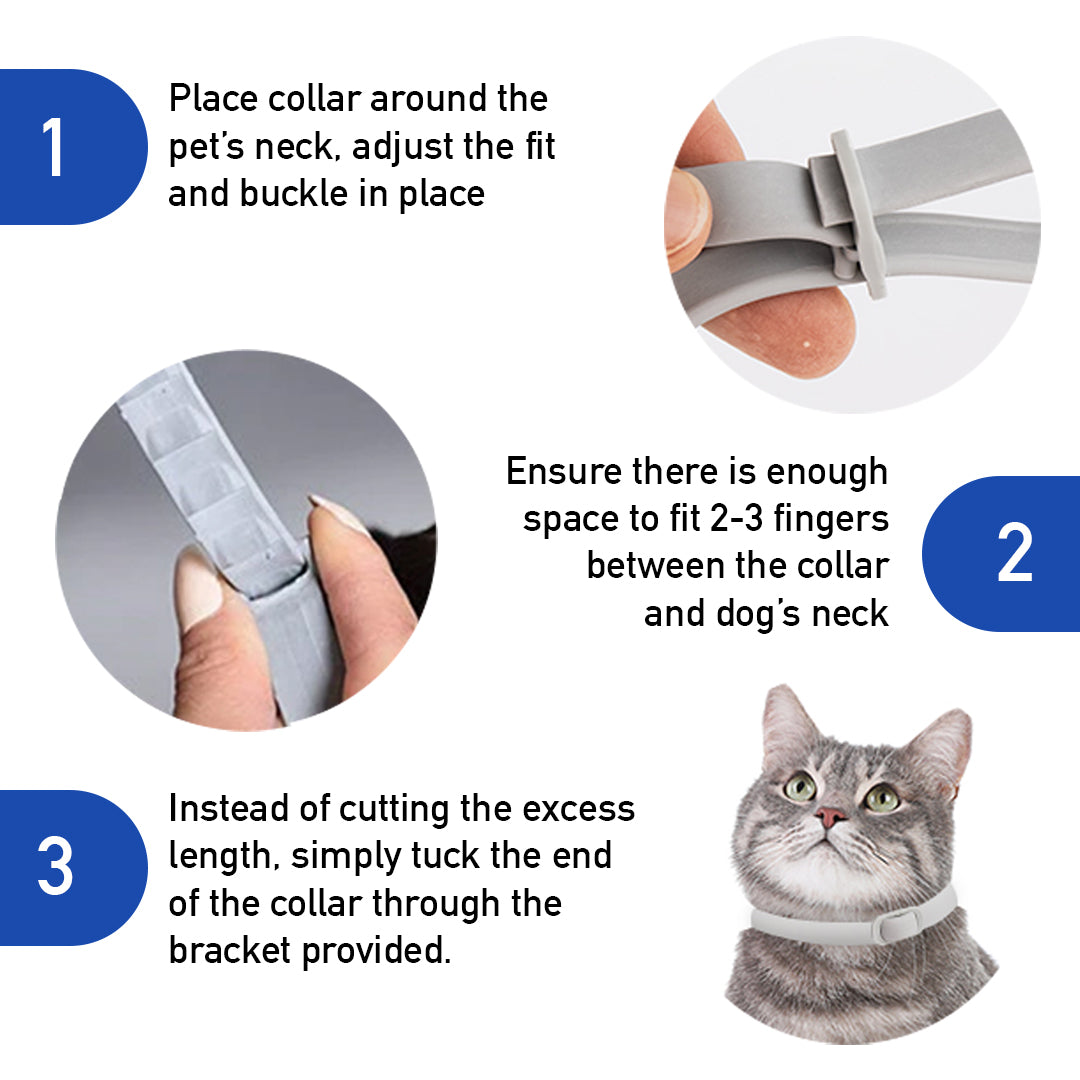 1

Place collar around the pet's neck, adjust the fit and buckle in place

Ensure there is enough space to fit 2-3 fingers between the collar and dog's neck

2

3

Instead of cutting the excess length, simply tuck the end of the collar through the bracket provided.