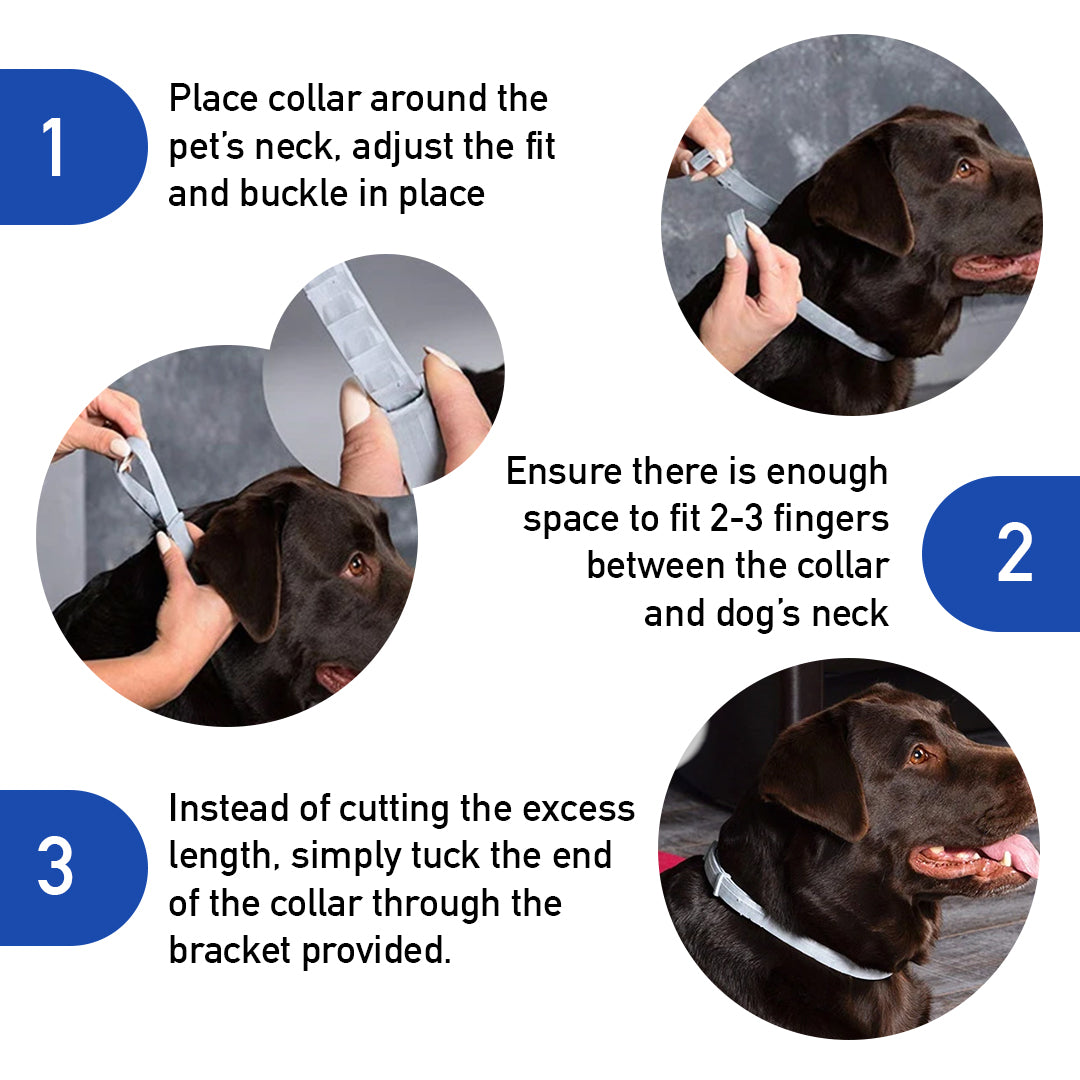 1

Place collar around the pet's neck, adjust the fit and buckle in place

Ensure there is enough space to fit 2-3 fingers between the collar and dog's neck

2

3

Instead of cutting the excess length, simply tuck the end of the collar through the bracket provided.